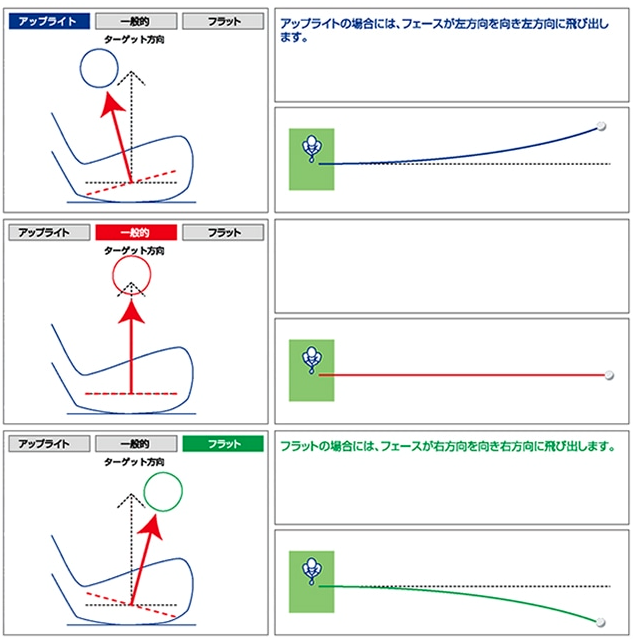 アップライト 一般的 フラット
ターゲット方向

アップライトの場合には、フェースが左方向を向き左方向に飛び出します。

アップライト 一般的 フラット
ターゲット方向

アップライト 一般的 フラット
ターゲット方向

フラットの場合には、フェースが右方向を向き右方向に飛び出します。